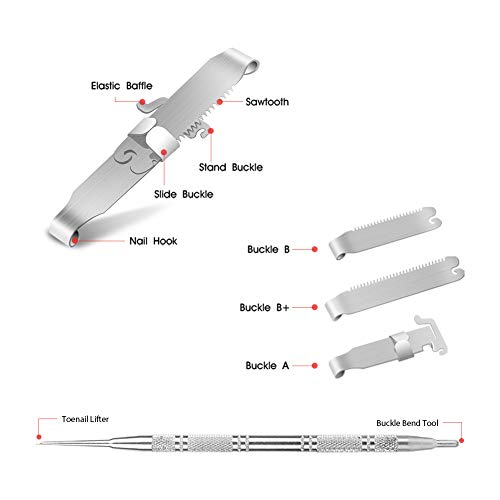 Elastic Baffle

Sawtooth

Stand Buckle

Slide Buckle

Nail Hook

Buckle B

Buckle B+

Buckle A

Toenail Lifter

Buckle Bend Tool