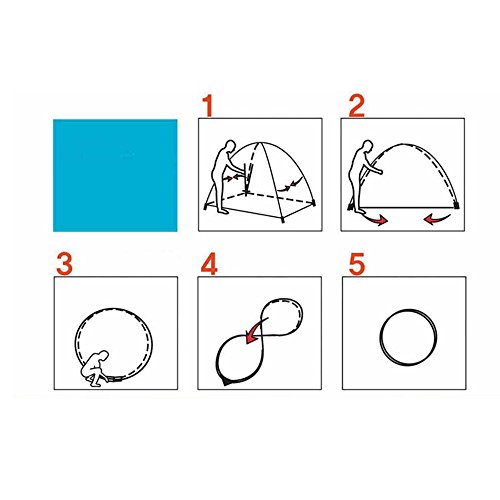 1
2
3
4
5