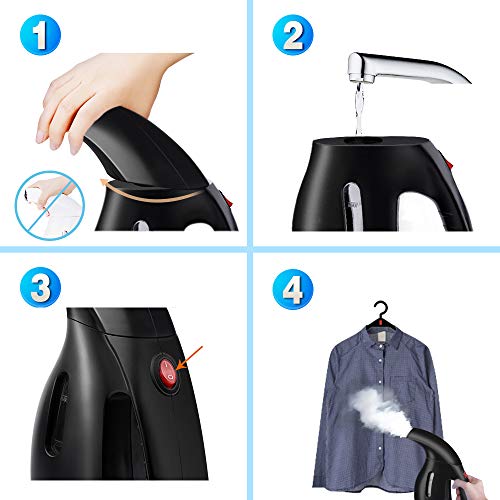 1

2

3

4