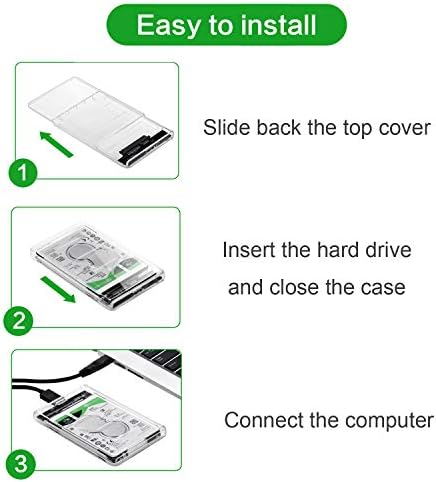 Easy to install

1

Slide back the top cover

2

Insert the hard drive and close the case

3

Connect the computer