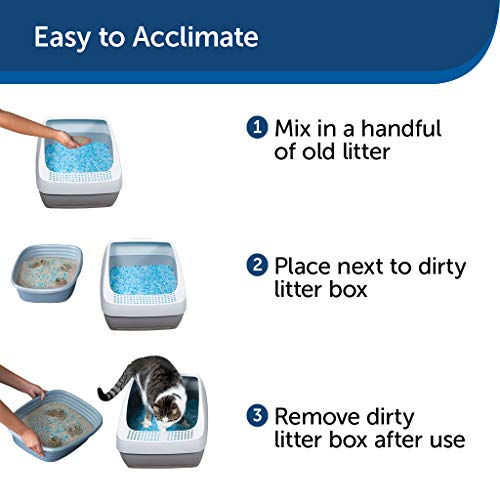 Easy to Acclimate

1 Mix in a handful of old litter

2 Place next to dirty litter box

3 Remove dirty litter box after use