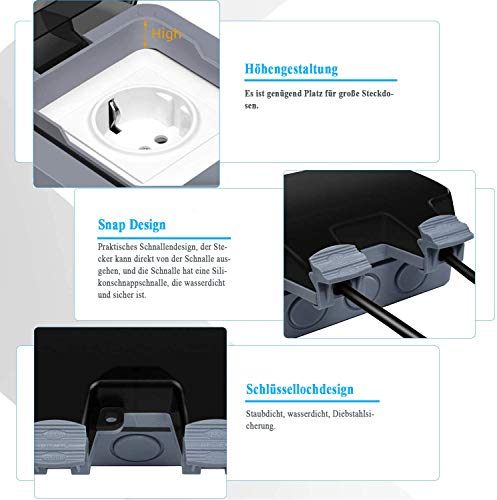 High

Höhengestaltung

Es ist genügend Platz für große Steckdosen.

Snap Design

Praktisches Schnallendesign, der Stecker kann direkt von der Schnalle ausgehen, und die Schnalle hat eine Silikonschnappschnalle, die wasserdicht und sicher ist.

Schlüssellochdesign

Staubdicht, wasserdicht, Diebstahlsicherung.