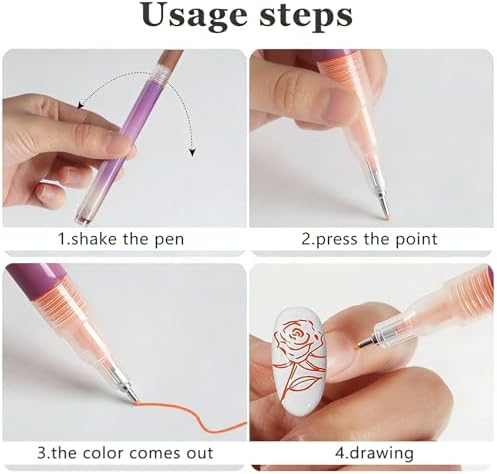 Usage steps

1.shake the pen

2.press the point

3.the color comes out

4.drawing