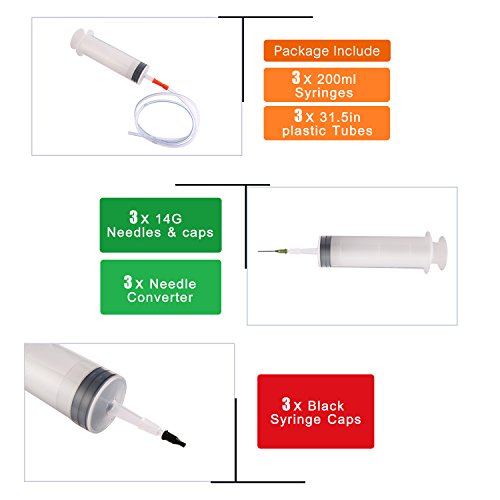 Package Include

3 x 200ml Syringes

3 x 31.5in plastic Tubes

3 x 14G Needles & caps

3 x Needle Converter

3 x Black Syringe Caps