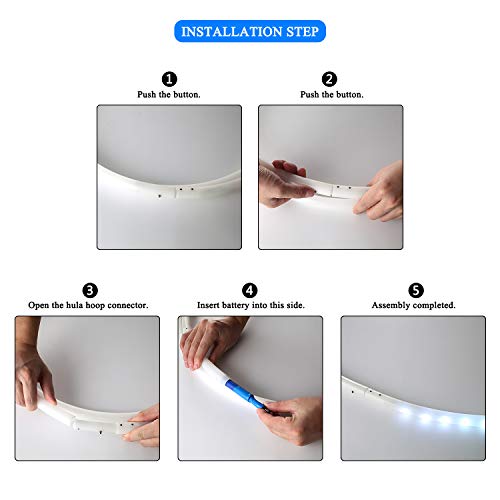 INSTALLATION STEP

1
Push the button.

2
Push the button.

3
Open the hula hoop connector.

4
Insert battery into this side.

5
Assembly completed.