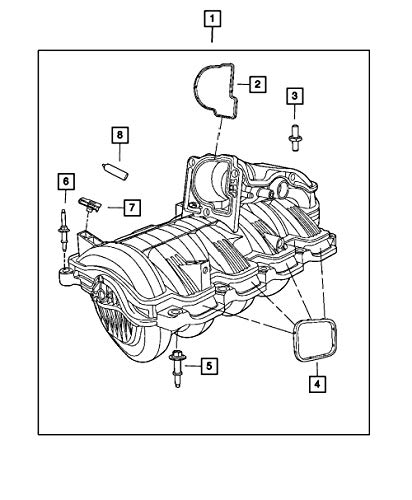 1
2
3
8
6
7
5
4