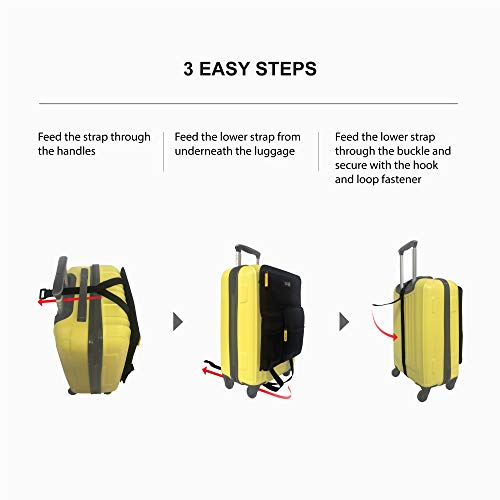 3 EASY STEPS

Feed the strap through the handles

Feed the lower strap from underneath the luggage

Feed the lower strap through the buckle and secure with the hook and loop fastener