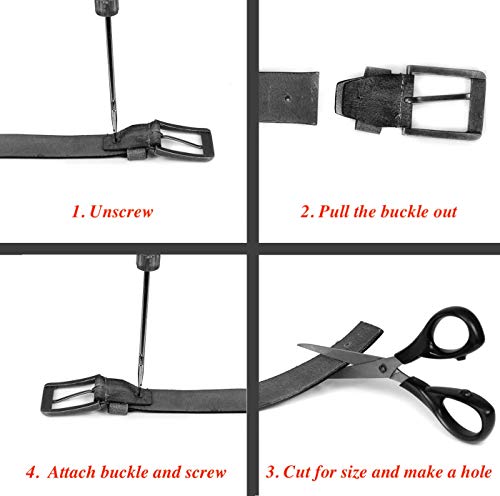 1. Unscrew

2. Pull the buckle out

4. Attach buckle and screw

3. Cut for size and make a hole