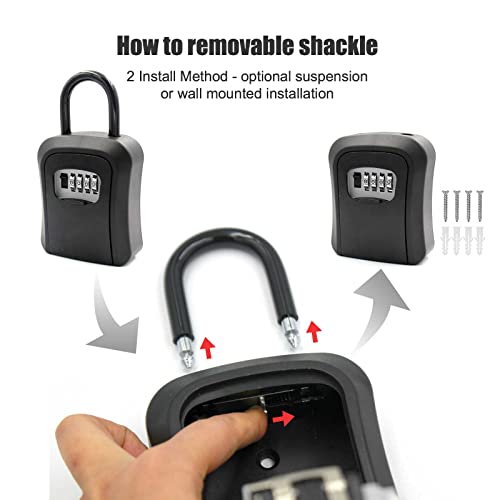 How to removable shackle

2 Install Method - optional suspension or wall mounted installation