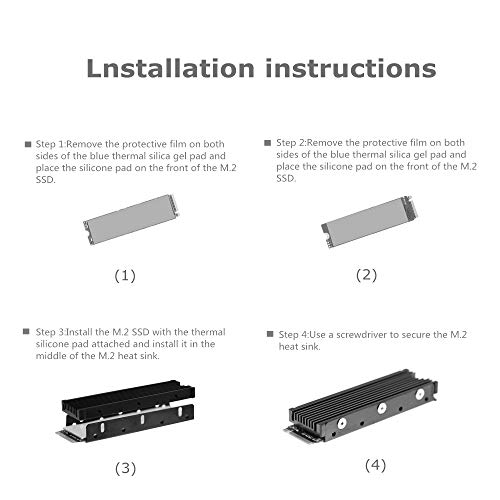 Lnstallation instructions

■ Step 1:Remove the protective film on both sides of the blue thermal silica gel pad and place the silicone pad on the front of the M.2 SSD.

(1)

■ Step 2:Remove the protective film on both sides of the blue thermal silica gel pad and place the silicone pad on the front of the M.2 SSD.

(2)

■ Step 3:Install the M.2 SSD with the thermal silicone pad attached and install it in the middle of the M.2 heat sink.

(3)

■ Step 4:Use a screwdriver to secure the M.2 heat sink.

(4)