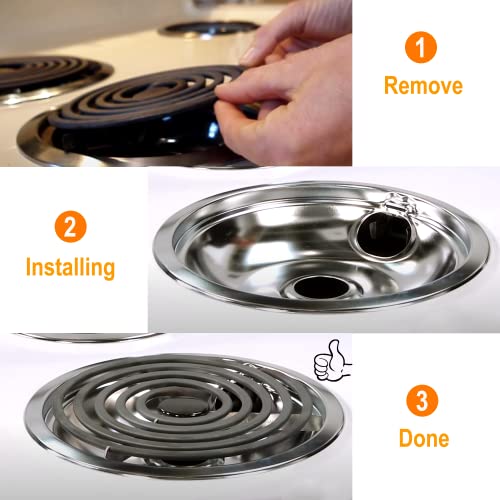 1
Remove

2
Installing

3
Done