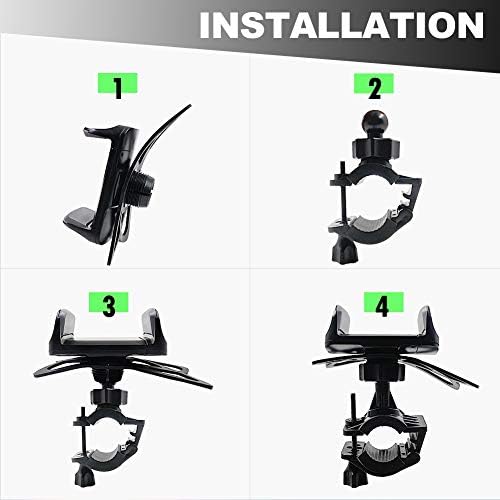 INSTALLATION

1

2

3

4