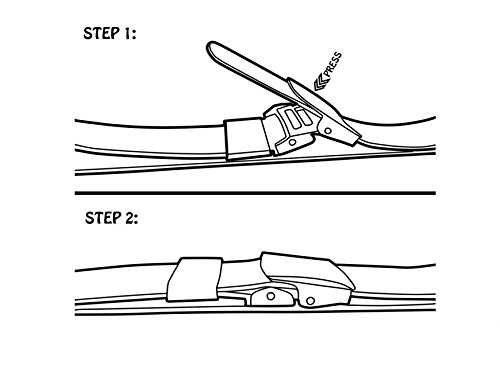 STEP 1:

PRESS

STEP 2: