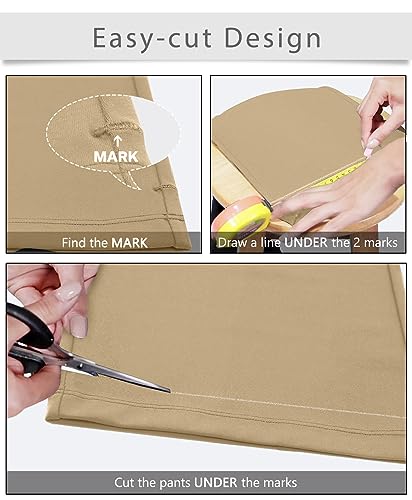 Easy-cut Design

MARK

Find the MARK

Draw a line UNDER the 2 marks

Cut the pants UNDER the marks