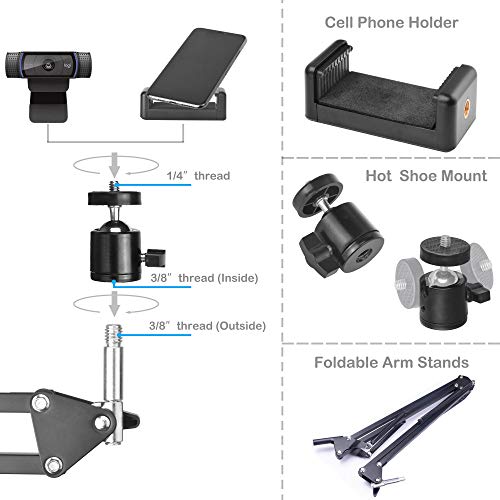 logi

1/4" thread

3/8" thread (Inside)

3/8" thread (Outside)

Cell Phone Holder

Hot Shoe Mount

Foldable Arm Stands