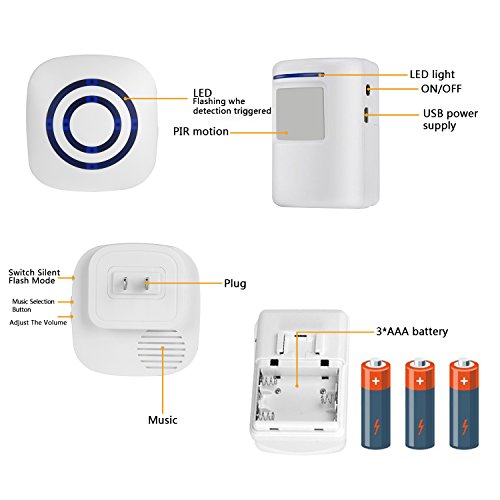 LED
Flashing whe
detection triggered

PIR motion

LED light

ON/OFF

USB power
supply

Switch Silent
Flash Mode

Music Selection
Button

Adjust The Volume

Plug

Music

3*AAA battery