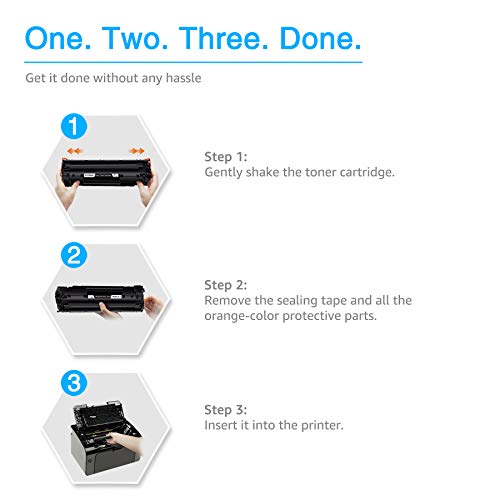 One. Two. Three. Done.

Get it done without any hassle

1

Step 1:
Gently shake the toner cartridge.

2

Step 2:
Remove the sealing tape and all the orange-color protective parts.

3

Step 3:
Insert it into the printer.