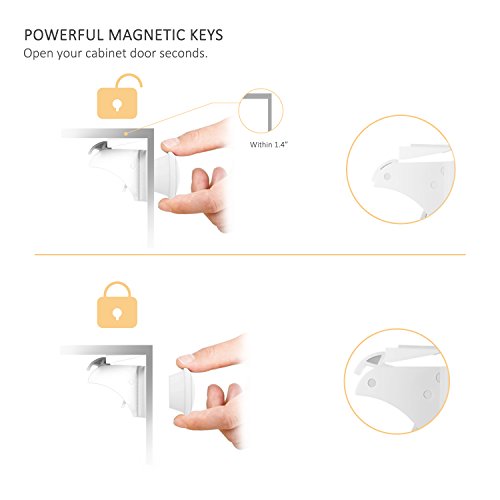 POWERFUL MAGNETIC KEYS
Open your cabinet door seconds.

Within 1.4"