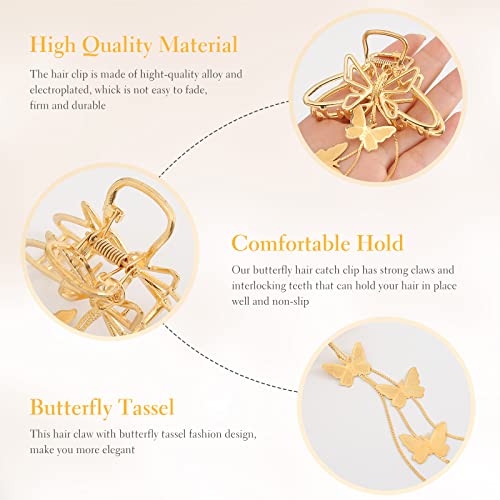 High Quality Material

The hair clip is made of hight-quality alloy and electroplated, whick is not easy to fade, firm and durable

Comfortable Hold

Our butterfly hair catch clip has strong claws and interlocking teeth that can hold your hair in place well and non-slip

Butterfly Tassel

This hair claw with butterfly tassel fashion design, make you more elegant