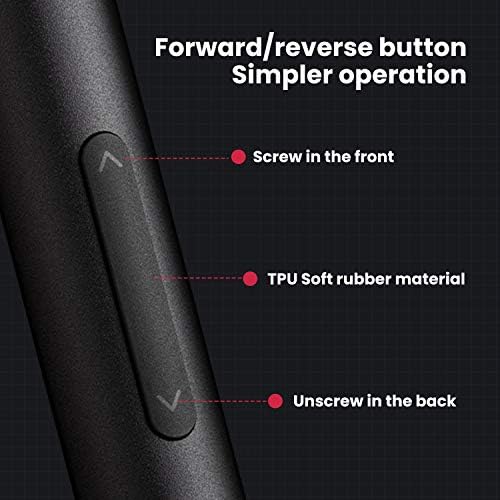 Forward/reverse button
Simpler operation

Screw in the front

TPU Soft rubber material

Unscrew in the back