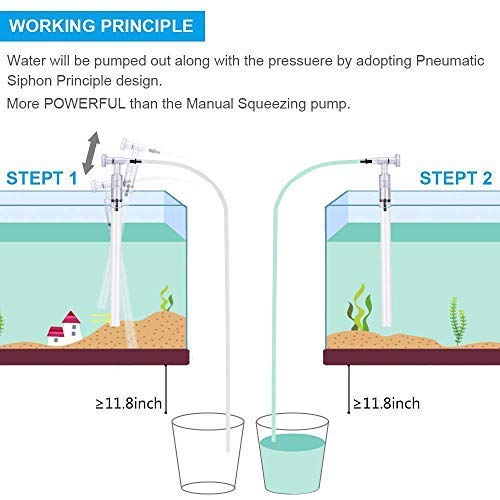 WORKING PRINCIPLE

Water will be pumped out along with the pressuere by adopting Pneumatic Siphon Principle design.

More POWERFUL than the Manual Squeezing pump.

STEPT 1

STEPT 2

≥11.8inch

≥11.8inch