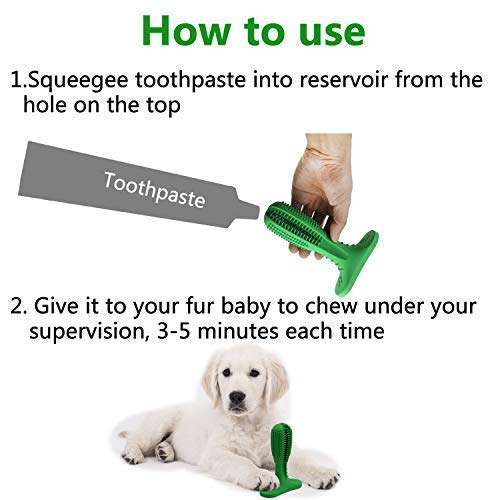 How to use

1.Squeegee toothpaste into reservoir from the hole on the top

Toothpaste

2. Give it to your fur baby to chew under your supervision, 3-5 minutes each time