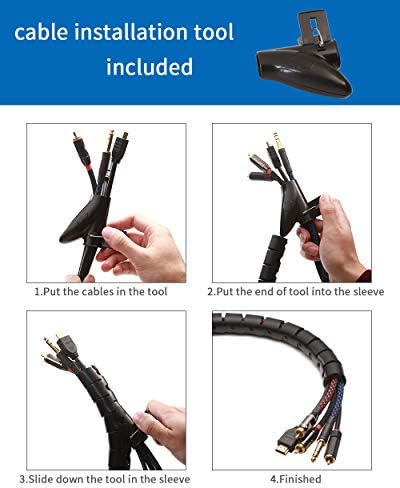 cable installation tool
included

1.Put the cables in the tool

2.Put the end of tool into the sleeve

3.Slide down the tool in the sleeve

4.Finished