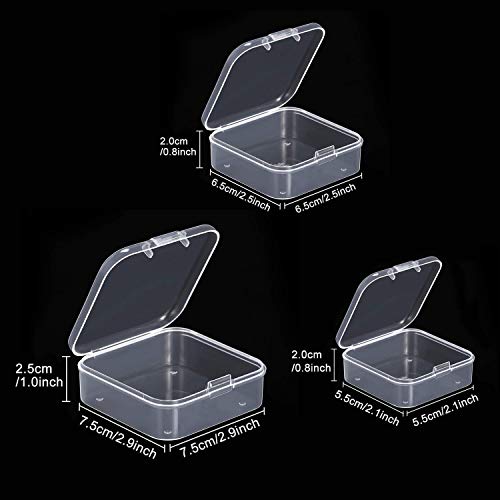 2.0cm
/0.8inch

6.5cm/2.5inch

6.5cm/2.5inch

2.5cm
/1.0inch

7.5cm/2.9inch

7.5cm/2.9inch

2.0cm
/0.8inch

5.5cm/2.1inch

5.5cm/2.1inch