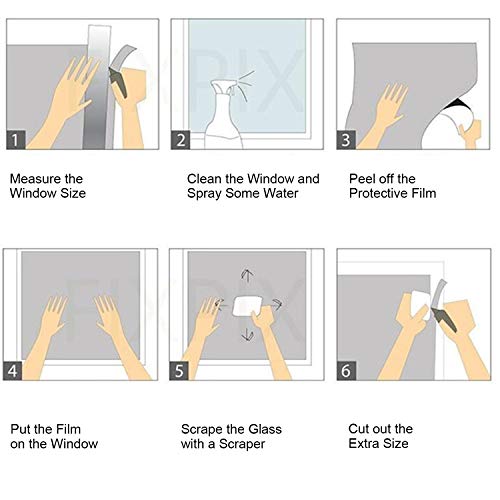 1

Measure the Window Size

2

Clean the Window and Spray Some Water

3

Peel off the Protective Film

4

Put the Film on the Window

5

Scrape the Glass with a Scraper

6

Cut out the Extra Size