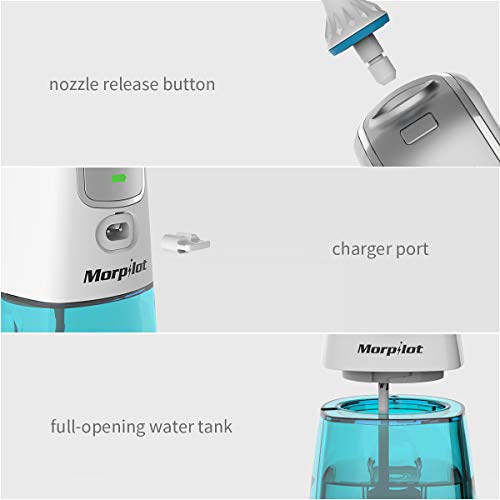 nozzle release button

Morpilot

charger port

Morpilot

full-opening water tank