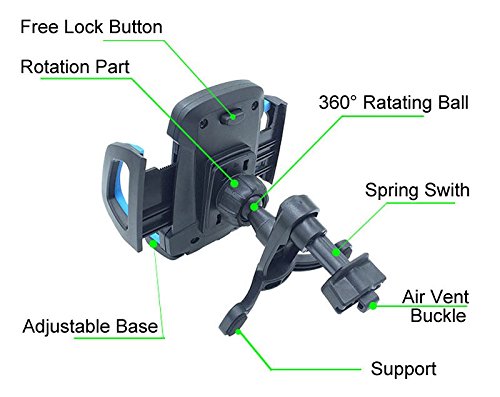 Free Lock Button

Rotation Part

360° Ratating Ball

Spring Swith

Air Vent Buckle

Adjustable Base

Support