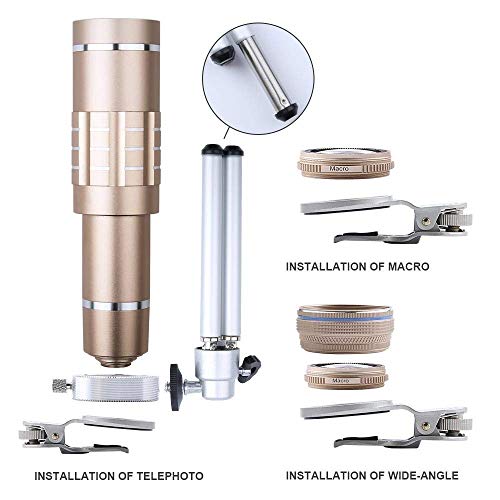 Macro

INSTALLATION OF MACRO

Macro

INSTALLATION OF TELEPHOTO

INSTALLATION OF WIDE-ANGLE