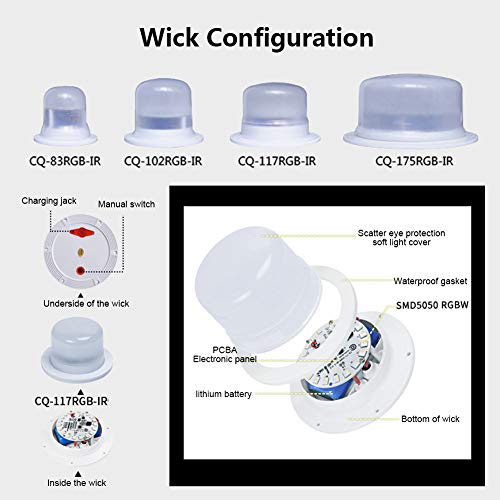 Wick Configuration

CQ-83RGB-IR

CQ-102RGB-IR

CQ-117RGB-IR

CQ-175RGB-IR

Charging jack

Manual switch

Underside of the wick

CQ-117RGB-IR

Inside the wick

Scatter eye protection soft light cover

Waterproof gasket

SMD5050 RGBW

PCBA Electronic panel

lithium battery

Bottom of wick