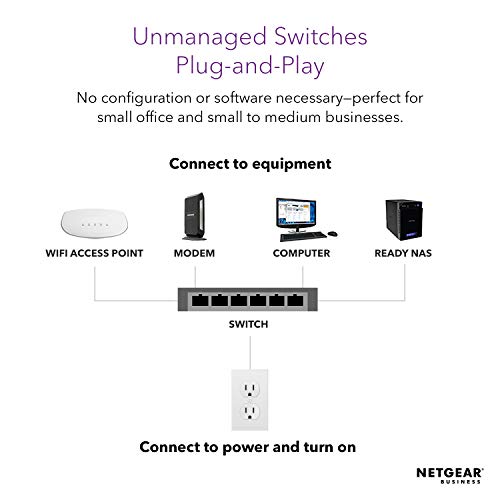 Unmanaged Switches
Plug-and-Play

No configuration or software necessary—perfect for small office and small to medium businesses.

Connect to equipment

WIFI ACCESS POINT

MODEM

COMPUTER

READY NAS

SWITCH

Connect to power and turn on

NETGEAR®
BUSINESS