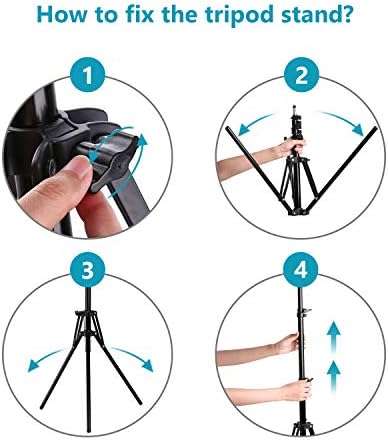 How to fix the tripod stand?

1

2

3

4