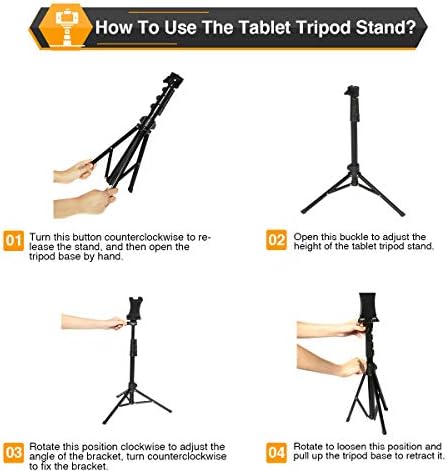 How To Use The Tablet Tripod Stand?

01 Turn this button counterclockwise to release the stand, and then open the tripod base by hand.

02 Open this buckle to adjust the height of the tablet tripod stand.

03 Rotate this position clockwise to adjust the angle of the bracket, turn counterclockwise to fix the bracket.

04 Rotate to loosen this position and pull up the tripod base to retract it.