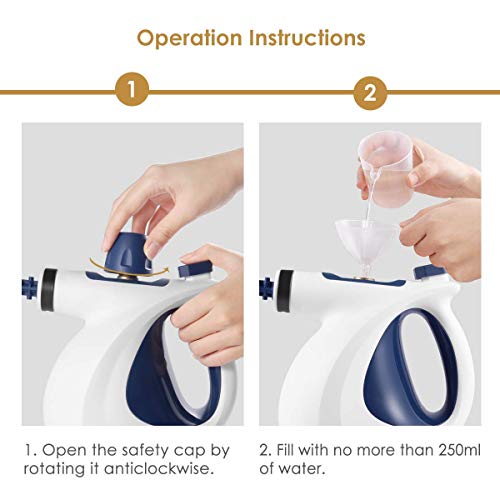 Operation Instructions

1

2

1. Open the safety cap by rotating it anticlockwise.

2. Fill with no more than 250ml of water.