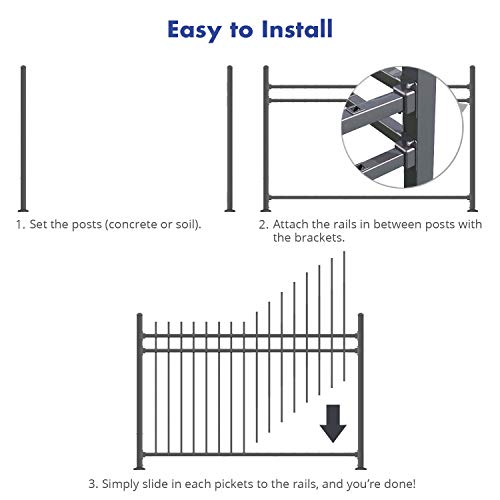 Easy to Install

1. Set the posts (concrete or soil).

2. Attach the rails in between posts with the brackets.

3. Simply slide in each pickets to the rails, and you're done!