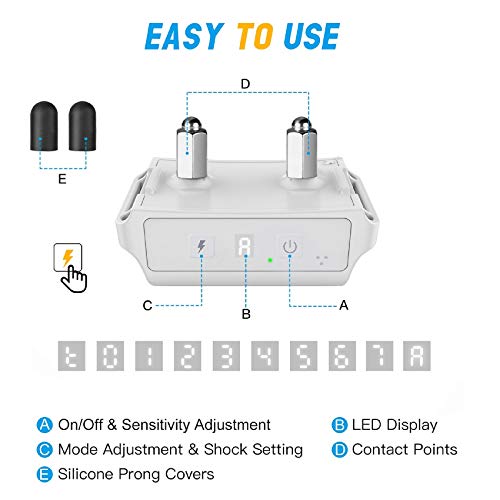 EASY TO USE

D

E

A

C

B

A

t 0 1 2 3 4 5 6 7 A

A On/Off & Sensitivity Adjustment

B LED Display

C Mode Adjustment & Shock Setting

D Contact Points

E Silicone Prong Covers