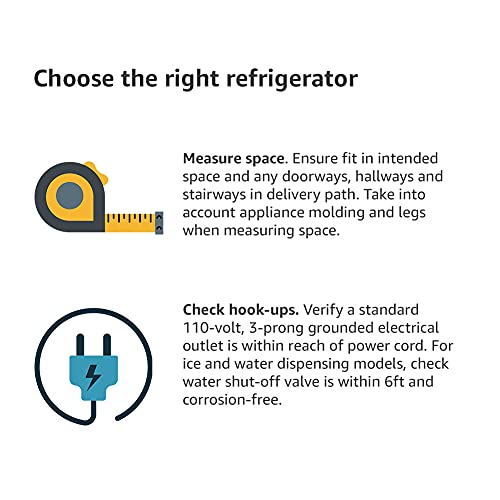 Choose the right refrigerator

Measure space. Ensure fit in intended space and any doorways, hallways and stairways in delivery path. Take into account appliance molding and legs when measuring space.

Check hook-ups. Verify a standard 110-volt, 3-prong grounded electrical outlet is within reach of power cord. For ice and water dispensing models, check water shut-off valve is within 6ft and corrosion-free.