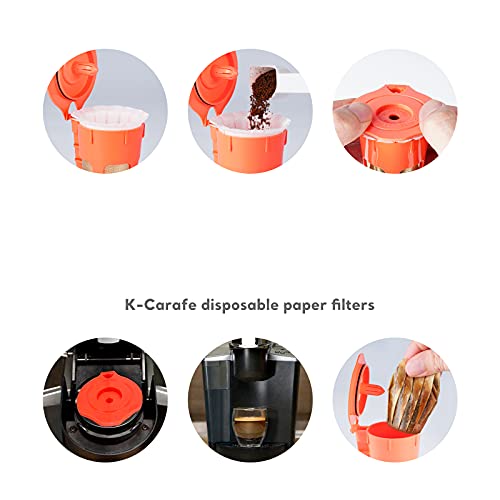 K-Carafe disposable paper filters