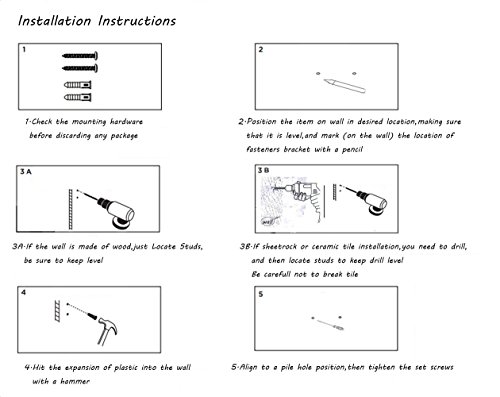 Installation Instructions

1

1·Check the mounting hardware before discarding any package

2

2·Position the item on wall in desired location,making sure that it is level,and mark (on the wall) the location of fasteners bracket with a pencil

3 A

3A·If the wall is made of wood,just Locate Studs, be sure to keep level

3 B

3B·If sheetrock or ceramic tile installation,you need to drill, and then locate studs to keep drill level
Be carefull not to break tile

4

4·Hit the expansion of plastic into the wall with a hammer

5

5·Align to a pile hole position,then tighten the set screws