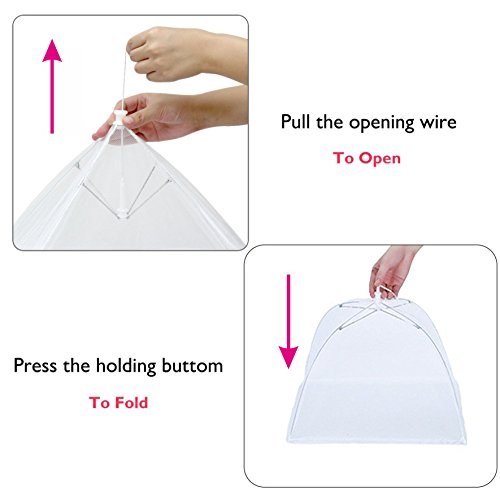 Pull the opening wire

To Open

Press the holding buttom

To Fold