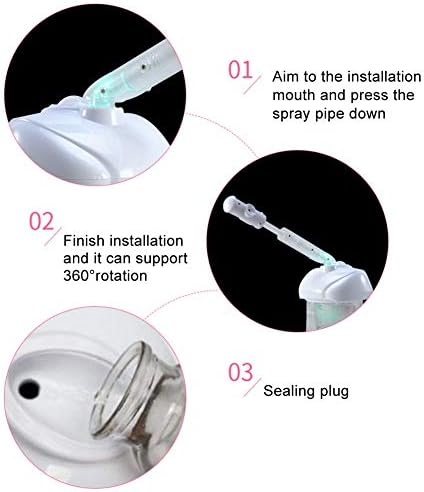 01
Aim to the installation mouth and press the spray pipe down

02
Finish installation and it can support 360°rotation

03
Sealing plug