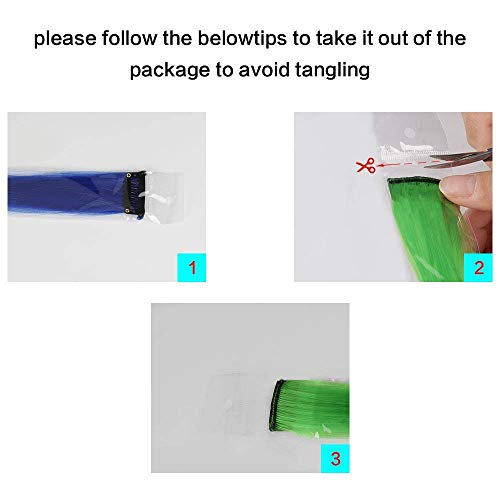 please follow the belowtips to take it out of the package to avoid tangling

1

2

3