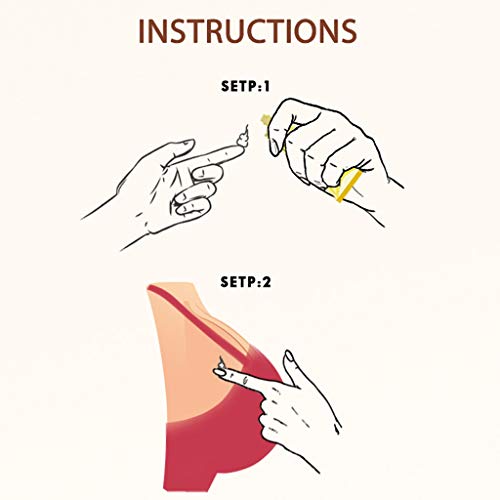 INSTRUCTIONS

SETP:1

SETP:2