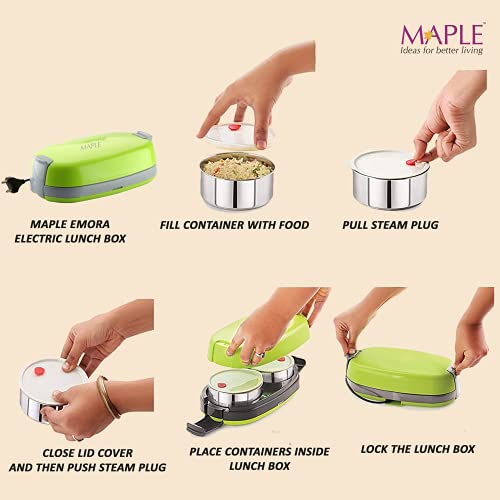 MAPLE™
Ideas for better living

MAPLE

MAPLE EMORA ELECTRIC LUNCH BOX

FILL CONTAINER WITH FOOD

PULL STEAM PLUG

CLOSE LID COVER AND THEN PUSH STEAM PLUG

PLACE CONTAINERS INSIDE LUNCH BOX

LOCK THE LUNCH BOX