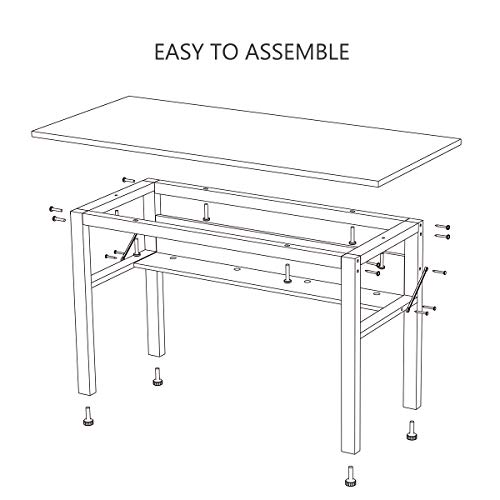 EASY TO ASSEMBLE