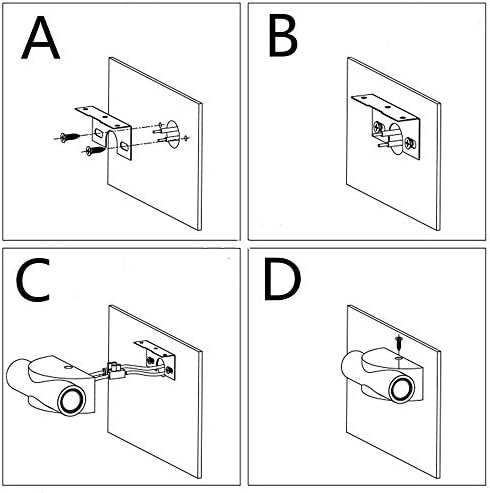 A

B

C

D