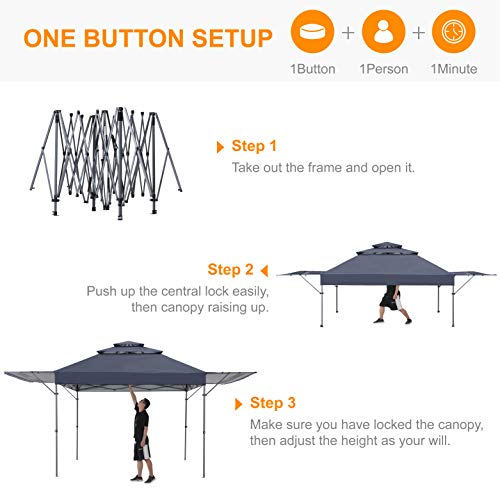 ONE BUTTON SETUP

+ +

1Button 1Person 1Minute

Step 1
Take out the frame and open it.

Step 2
Push up the central lock easily, then canopy raising up.

Step 3
Make sure you have locked the canopy, then adjust the height as your will.